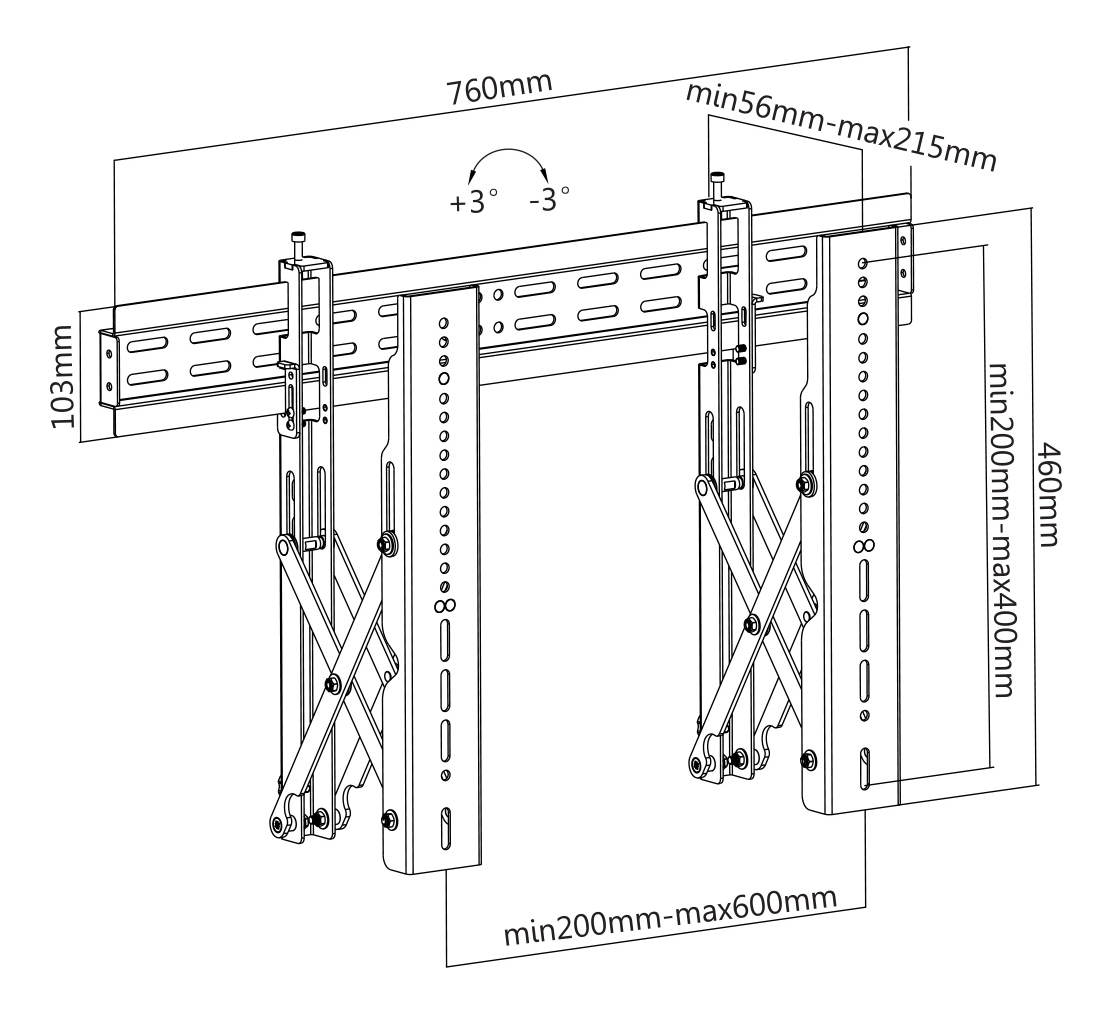 760mm

min56mm-max215mm

+3° -3°

103mm

min200mm-max400mm

460mm

min200mm-max600mm