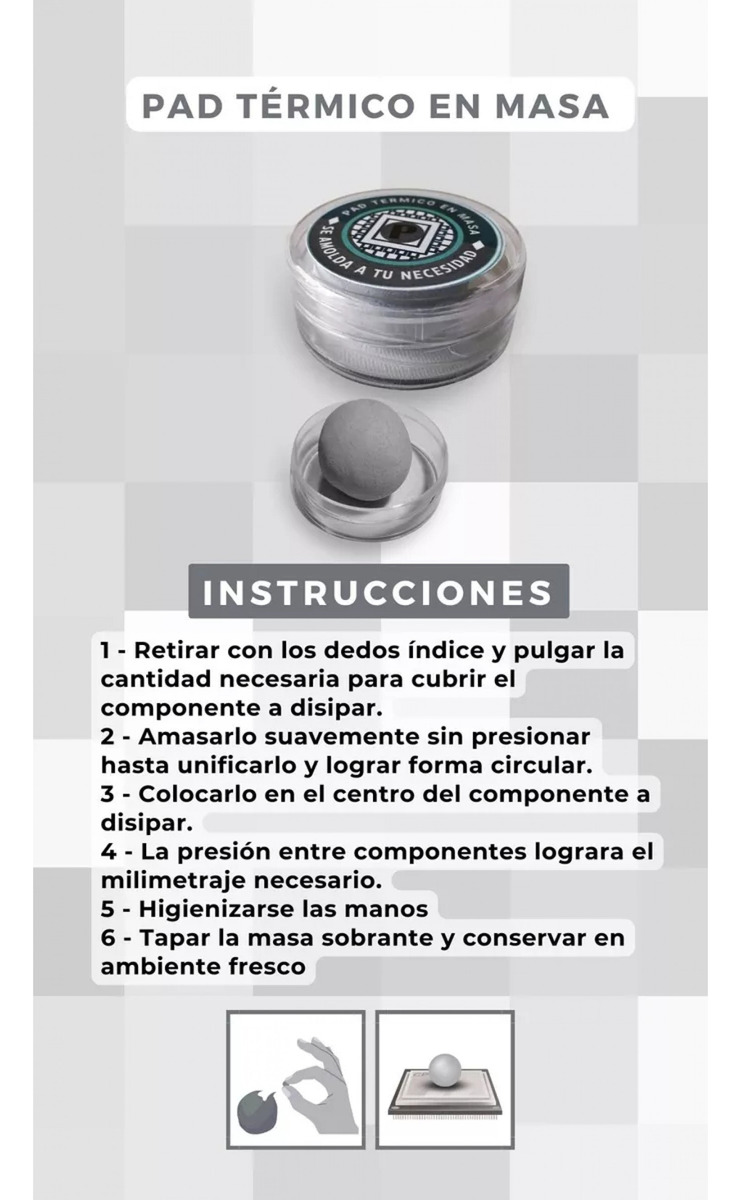 PAD TÉRMICO EN MASA

PAD TERMICO EN MASA
SE AMOLDA A TU NECESIDAD

INSTRUCCIONES

1 - Retirar con los dedos índice y pulgar la cantidad necesaria para cubrir el componente a disipar.
2 - Amasarlo suavemente sin presionar hasta unificarlo y lograr forma circular.
3 - Colocarlo en el centro del componente a disipar.
4 - La presión entre componentes lograra el milimetraje necesario.
5 - Higienizarse las manos
6 - Tapar la masa sobrante y conservar en ambiente fresco