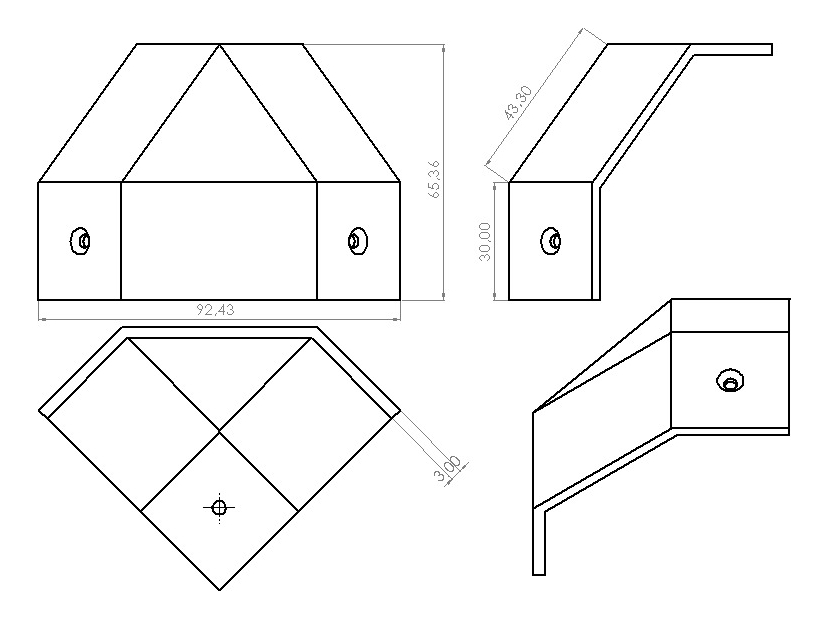 65,36

92,43

43,30

30,00

3,00