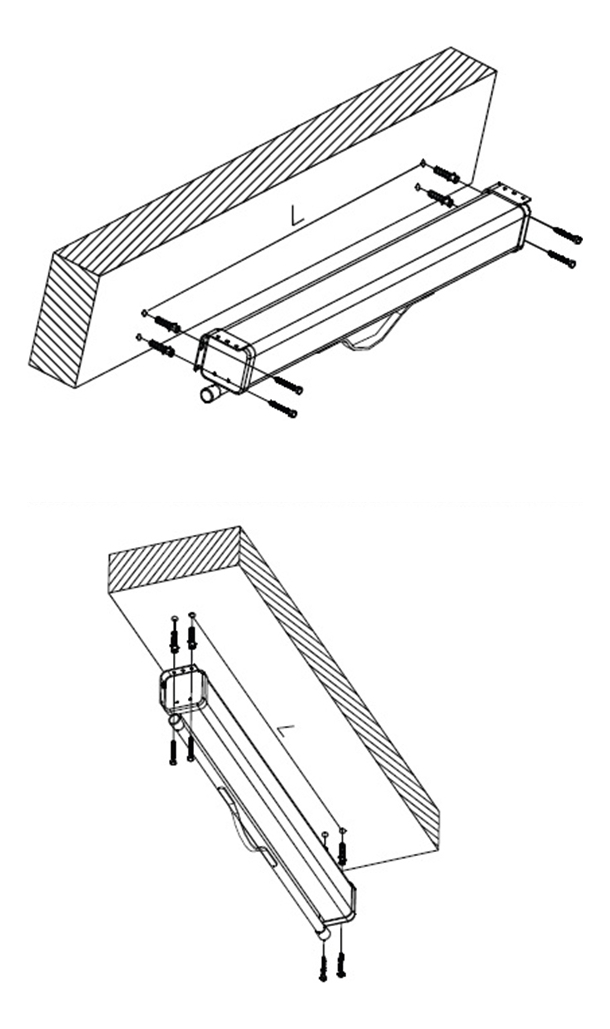 L

L